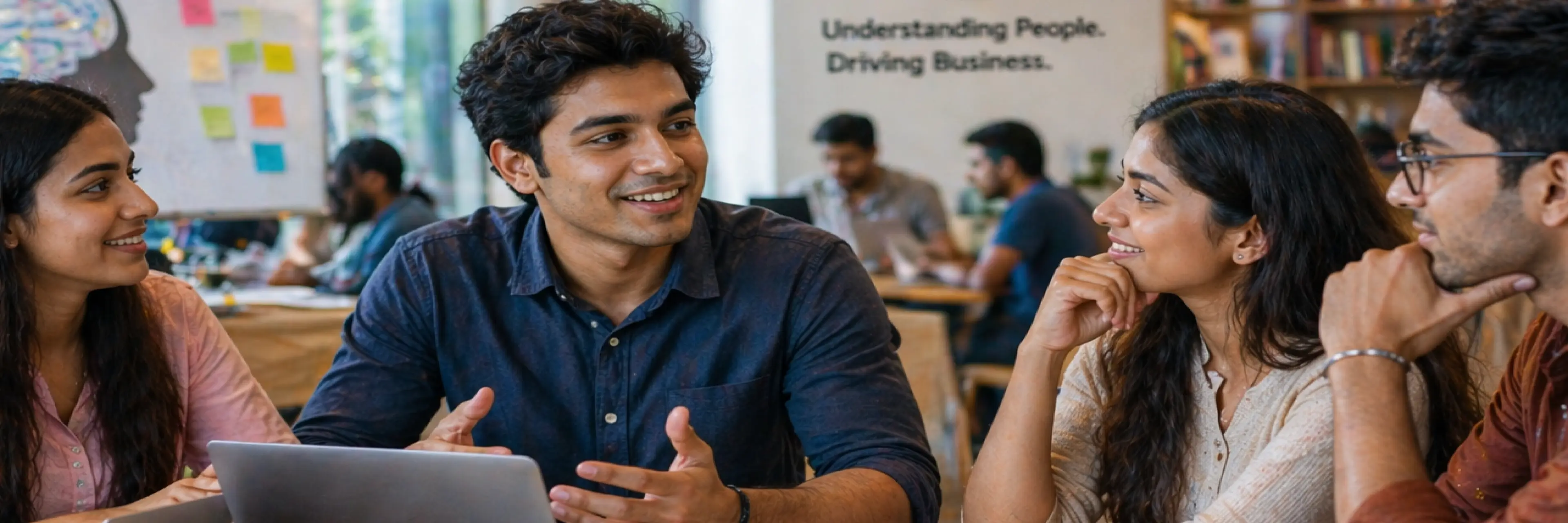 Understanding People.
Driving Business.